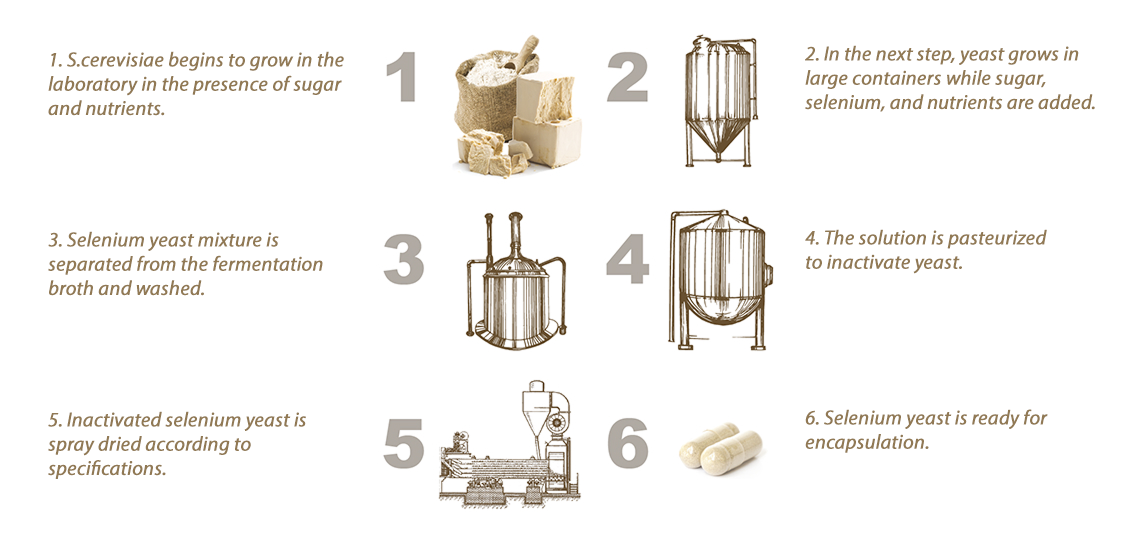 1. S.cerevisiae begins to grow in the laboratory in the presence of sugar and nutrients.

1

2

2. In the next step, yeast grows in large containers while sugar, selenium, and nutrients are added.

3. Selenium yeast mixture is separated from the fermentation broth and washed.

3

4

4. The solution is pasteurized to inactivate yeast.

5. Inactivated selenium yeast is spray dried according to specifications.

5

6

6. Selenium yeast is ready for encapsulation.