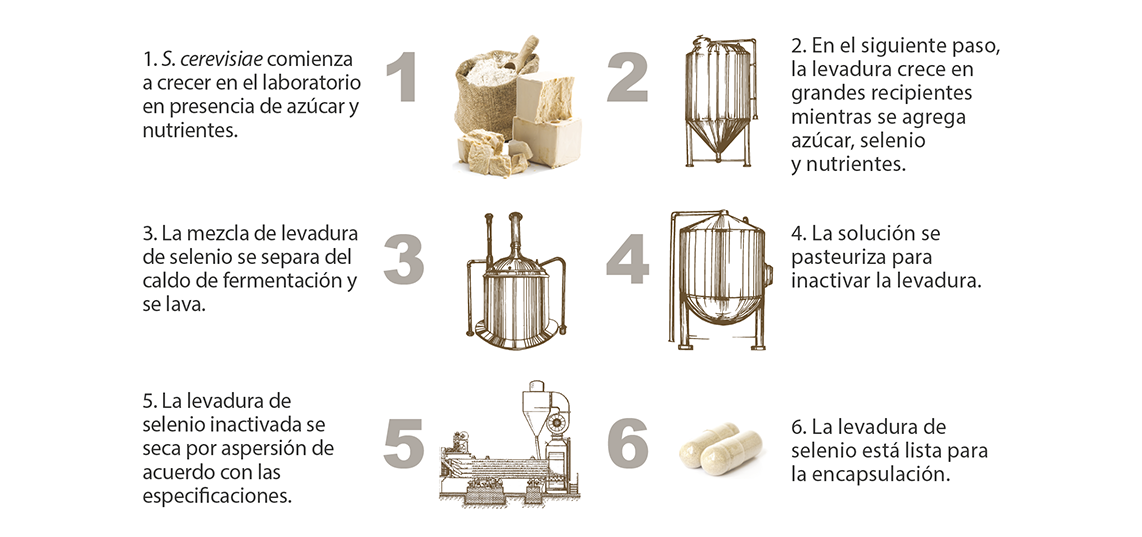 1. S. cerevisiae comienza a crecer en el laboratorio en presencia de azúcar y nutrientes.

1

2

2. En el siguiente paso, la levadura crece en grandes recipientes mientras se agrega azúcar, selenio y nutrientes.

3. La mezcla de levadura de selenio se separa del caldo de fermentación y se lava.

3

4

4. La solución se pasteuriza para inactivar la levadura.

5. La levadura de selenio inactivada se seca por aspersión de acuerdo con las especificaciones.

5

6

6. La levadura de selenio está lista para la encapsulación.